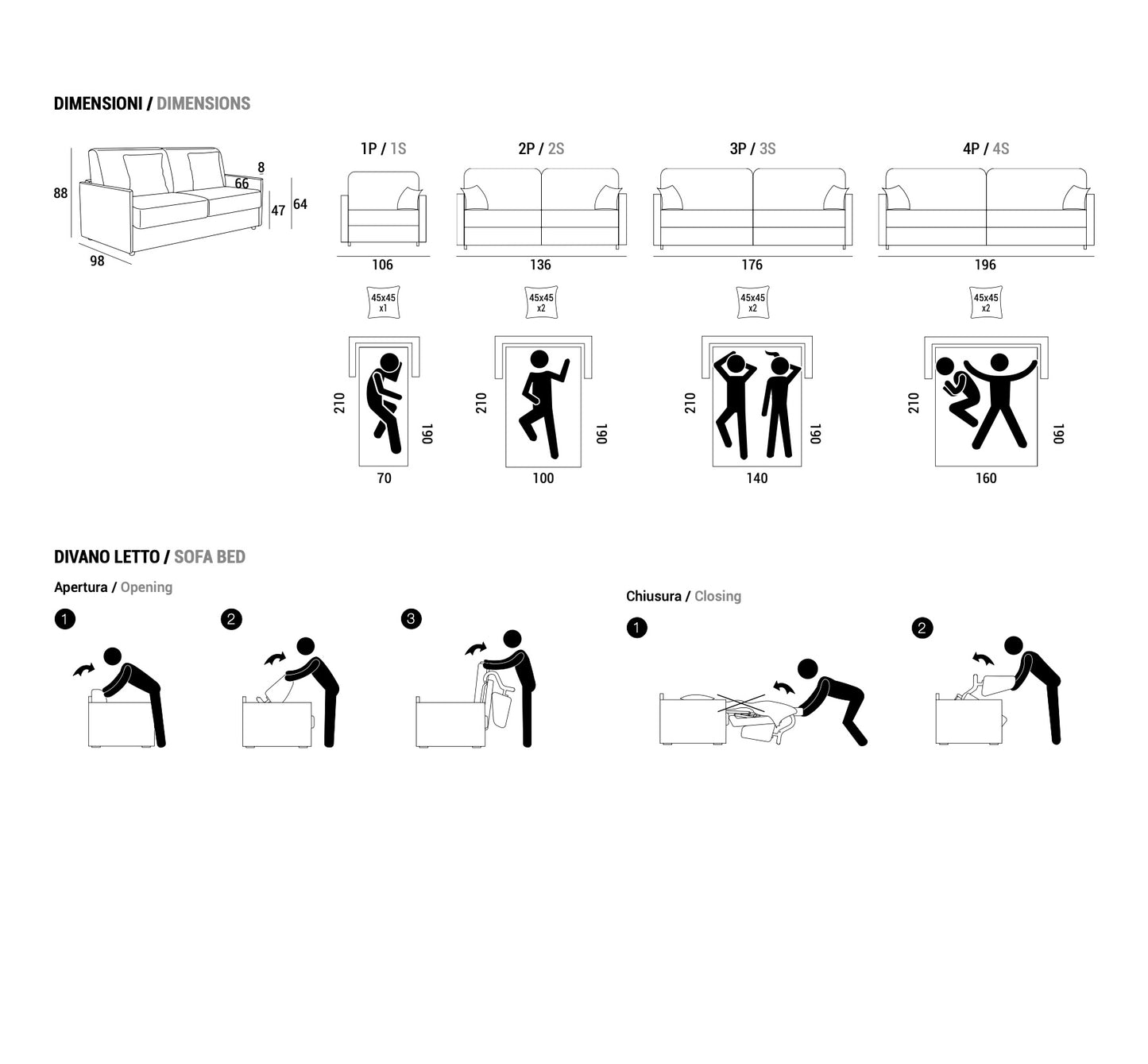 DIMENSIONI / DIMENSIONS

88
8
66
47
64
98

1P / 1S
106
45x45
x1
210
190
70

2P / 2S
136
45x45
x2
210
190
100

3P / 3S
176
45x45
x2
210
190
140

4P / 4S
196
45x45
x2
210
190
160

DIVANO LETTO / SOFA BED

Apertura / Opening

1

2

3

Chiusura / Closing

1

2