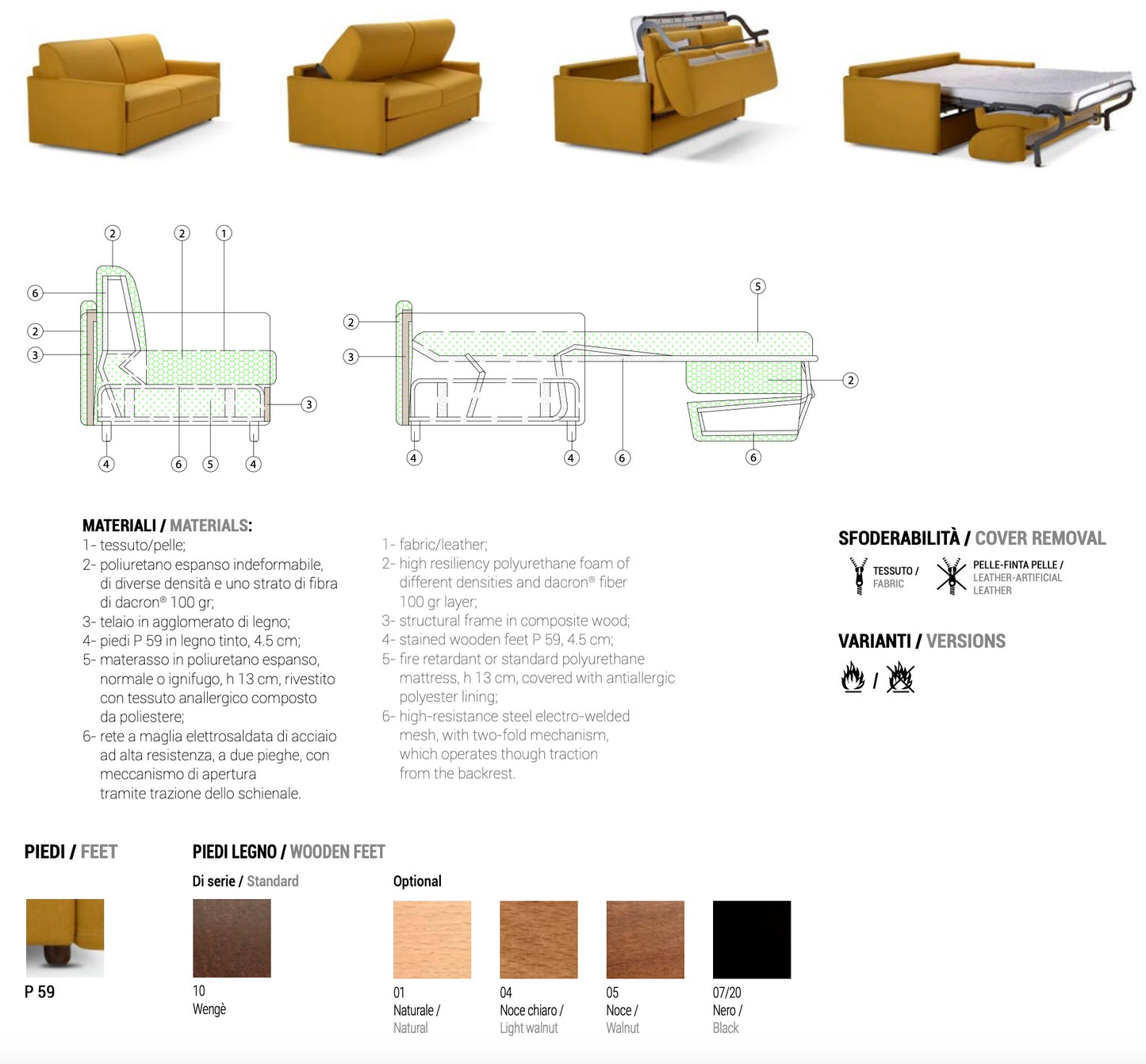 2 2 1
6
2
3
3
4 6 5 4

5
2
3
2
4 4 6 6

MATERIALI / MATERIALS:
1- tessuto/pelle;
2- poliuretano espanso indeformabile, di diverse densità e uno strato di fibra di dacron® 100 gr;
3- telaio in agglomerato di legno;
4- piedi P 59 in legno tinto, 4.5 cm;
5- materasso in poliuretano espanso, normale o ignifugo, h 13 cm, rivestito con tessuto anallergico composto da poliestere;
6- rete a maglia elettrosaldata di acciaio ad alta resistenza, a due pieghe, con meccanismo di apertura tramite trazione dello schienale.

1- fabric/leather;
2- high resiliency polyurethane foam of different densities and dacron® fiber 100 gr layer;
3- structural frame in composite wood;
4- stained wooden feet P 59, 4.5 cm;
5- fire retardant or standard polyurethane mattress, h 13 cm, covered with antiallergic polyester lining;
6- high-resistance steel electro-welded mesh, with two-fold mechanism, which operates though traction from the backrest.

SFODERABILITÀ / COVER REMOVAL
TESSUTO / FABRIC
PELLE-FINTA PELLE / LEATHER-ARTIFICIAL LEATHER

VARIANTI / VERSIONS
/

PIEDI / FEET
P 59

PIEDI LEGNO / WOODEN FEET
Di serie / Standard
10
Wengè

Optional
01
Naturale / Natural
04
Noce chiaro / Light walnut
05
Noce / Walnut
07/20
Nero / Black