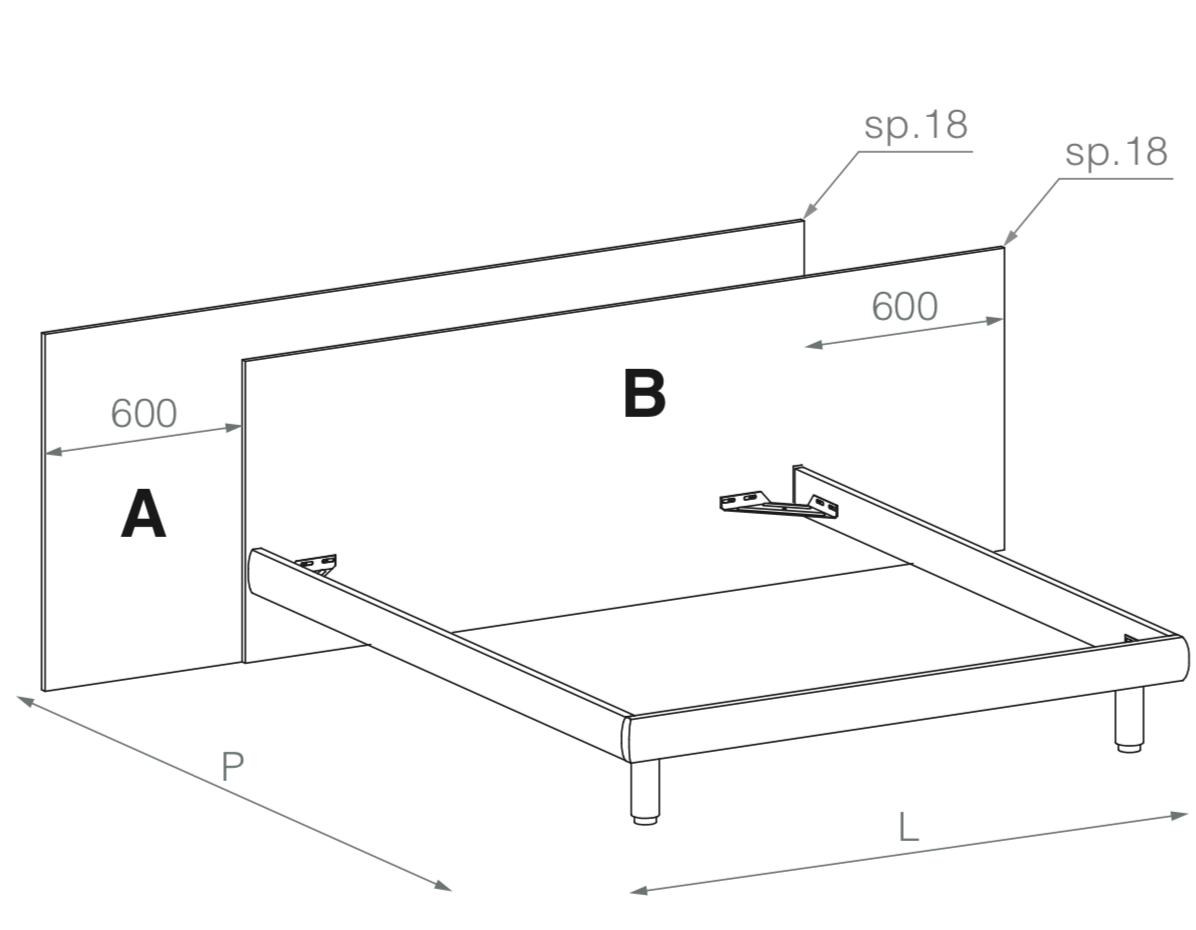 sp.18
sp.18
600
B
600
A
P
L