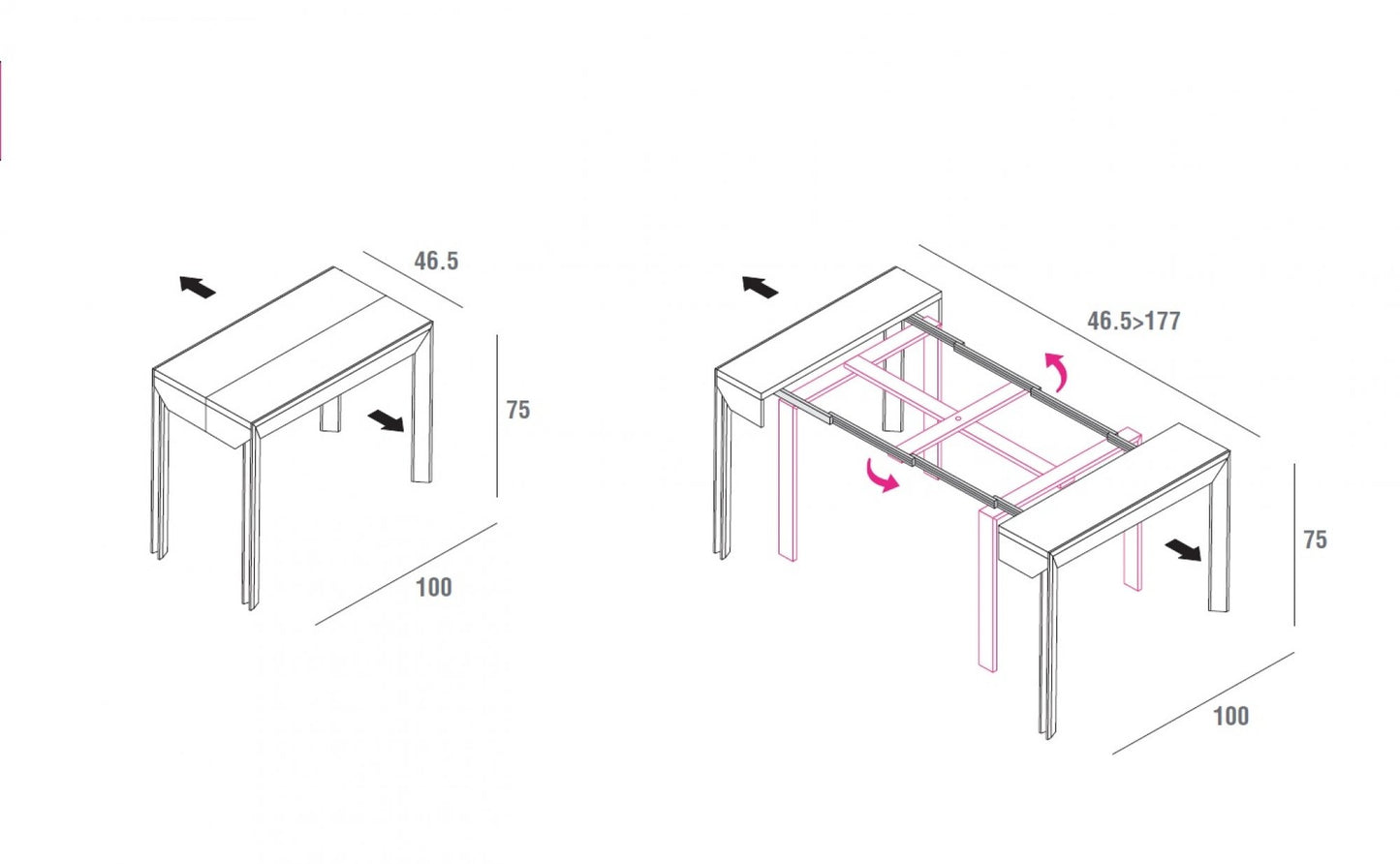 46.5

75

100

46.5>177

75

100