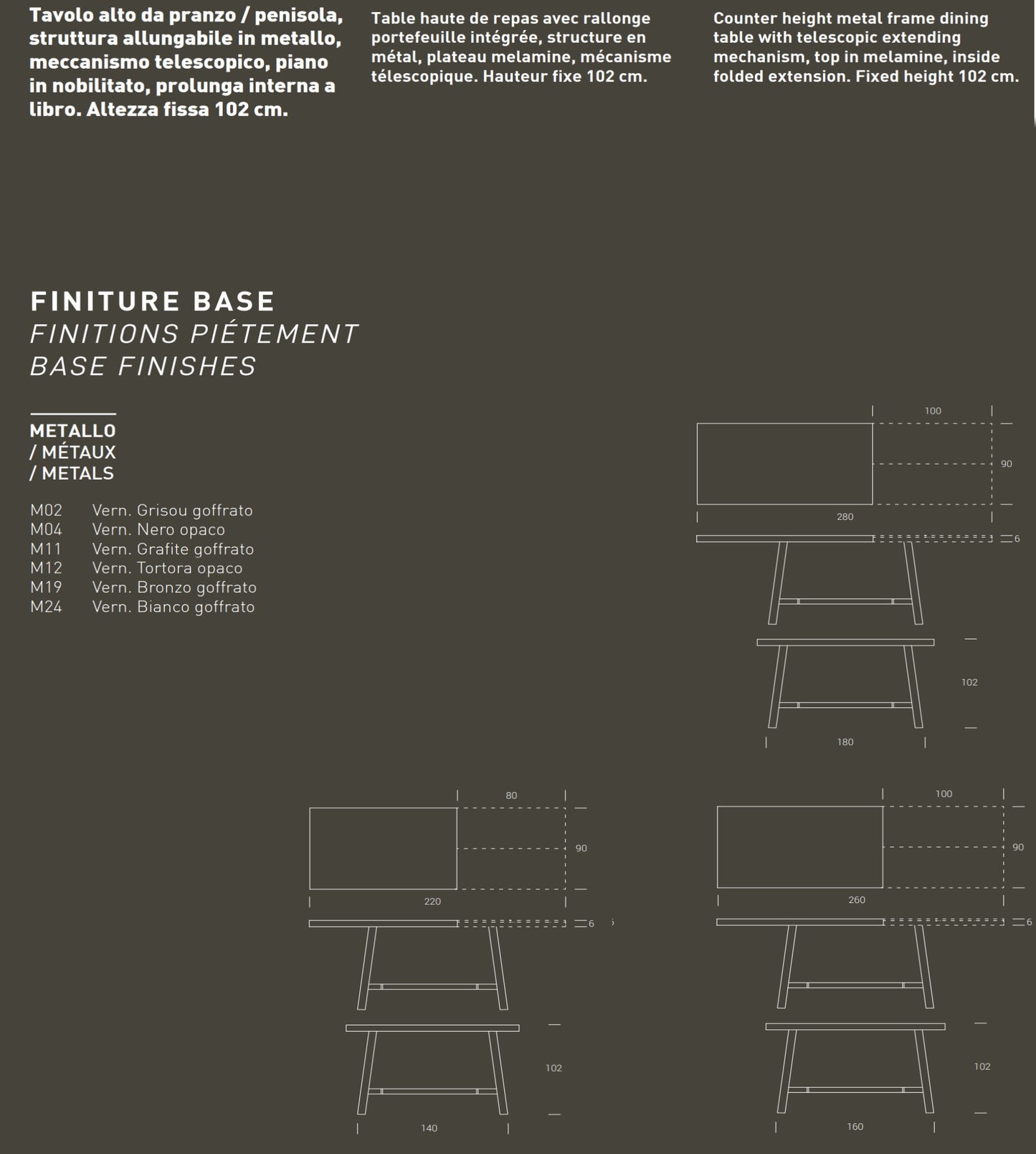 Tavolo alto da pranzo / penisola, struttura allungabile in metallo, meccanismo telescopico, piano in nobilitato, prolunga interna a libro. Altezza fissa 102 cm.

Table haute de repas avec rallonge portefeuille intégrée, structure en métal, plateau melamine, mécanisme télescopique. Hauteur fixe 102 cm.

Counter height metal frame dining table with telescopic extending mechanism, top in melamine, inside folded extension. Fixed height 102 cm.

FINITURE BASE
FINITIONS PIÉTEMENT
BASE FINISHES

METALLO
/ MÉTAUX
/ METALS

M02 Vern. Grisou goffrato
M04 Vern. Nero opaco
M11 Vern. Grafite goffrato
M12 Vern. Tortora opaco
M19 Vern. Bronzo goffrato
M24 Vern. Bianco goffrato

100
90
280
6
102
180

80
90
220
6
102
140

100
90
260
6
102
160