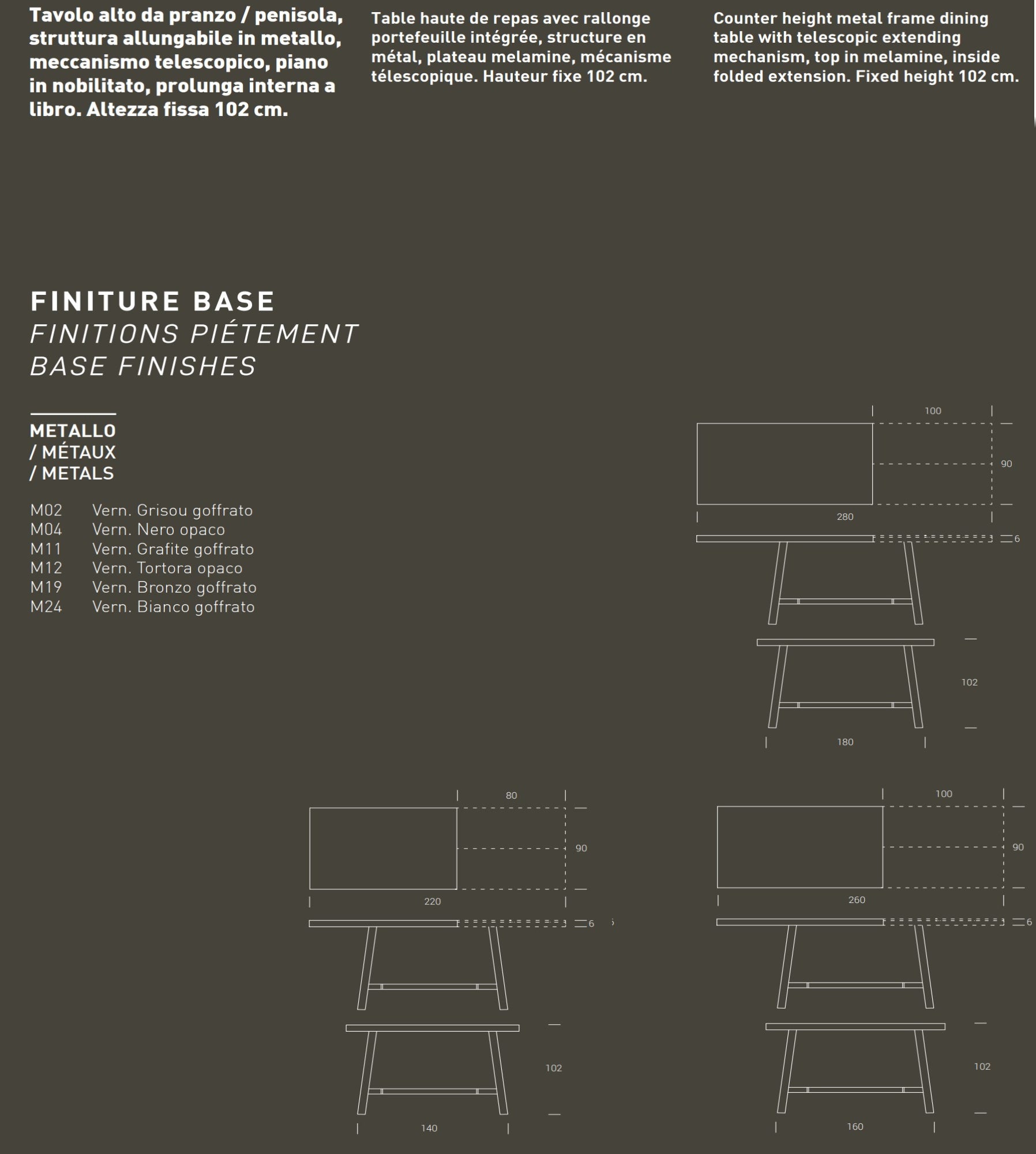 Tavolo alto da pranzo / penisola, struttura allungabile in metallo, meccanismo telescopico, piano in nobilitato, prolunga interna a libro. Altezza fissa 102 cm.

Table haute de repas avec rallonge portefeuille intégrée, structure en métal, plateau melamine, mécanisme télescopique. Hauteur fixe 102 cm.

Counter height metal frame dining table with telescopic extending mechanism, top in melamine, inside folded extension. Fixed height 102 cm.

FINITURE BASE
FINITIONS PIÉTEMENT
BASE FINISHES

METALLO
/ MÉTAUX
/ METALS

M02 Vern. Grisou goffrato
M04 Vern. Nero opaco
M11 Vern. Grafite goffrato
M12 Vern. Tortora opaco
M19 Vern. Bronzo goffrato
M24 Vern. Bianco goffrato

100
90
280
6
102
180

80
90
220
6
102
140

100
90
260
6
102
160