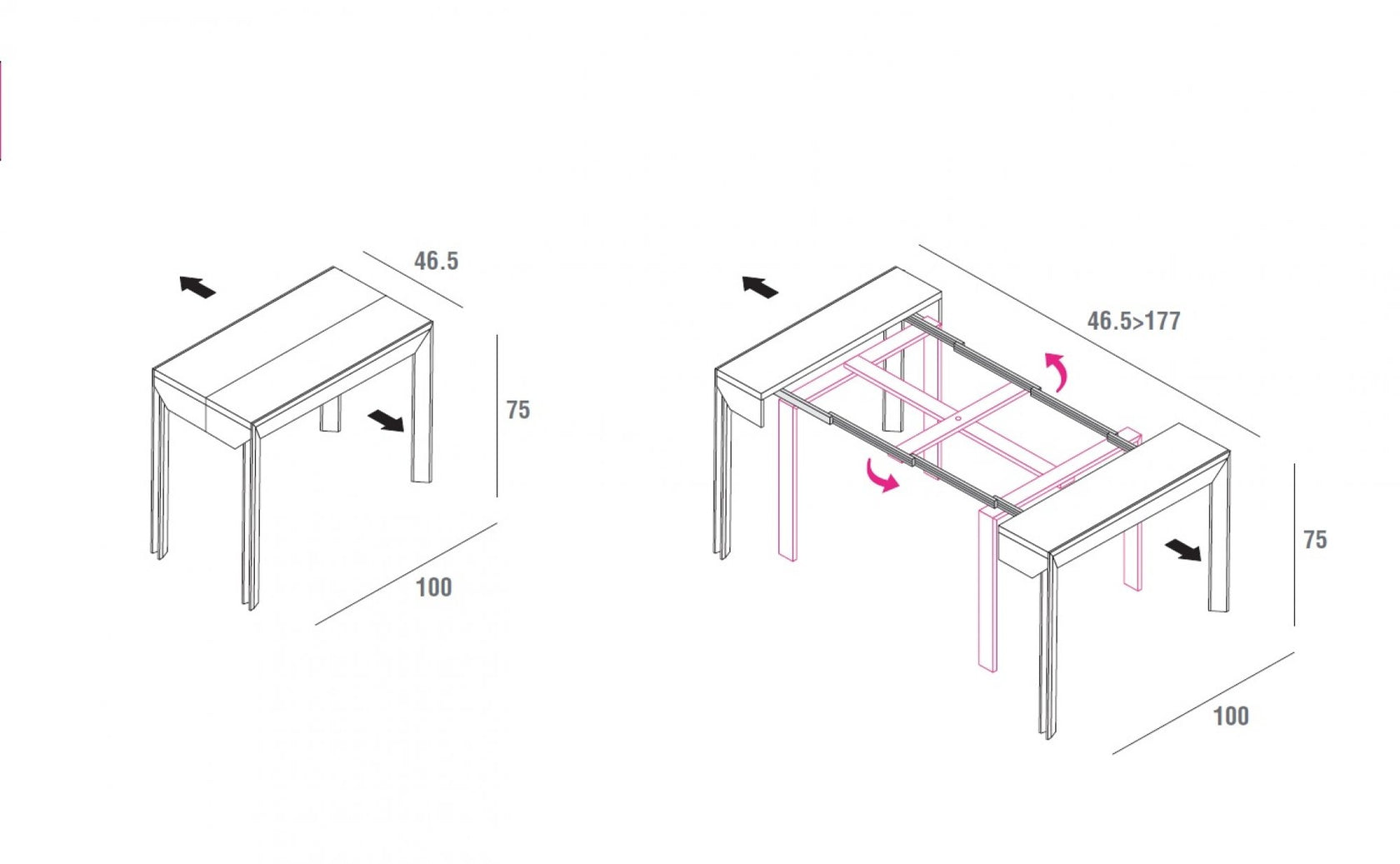 46.5

75

100

46.5>177

75

100