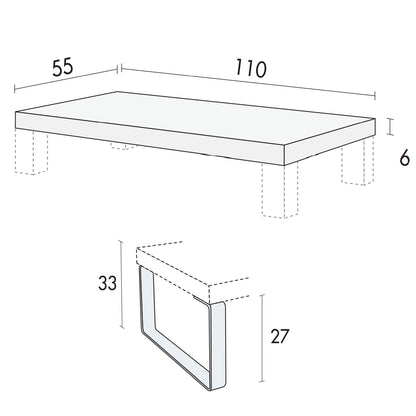 55
110
6
33
27